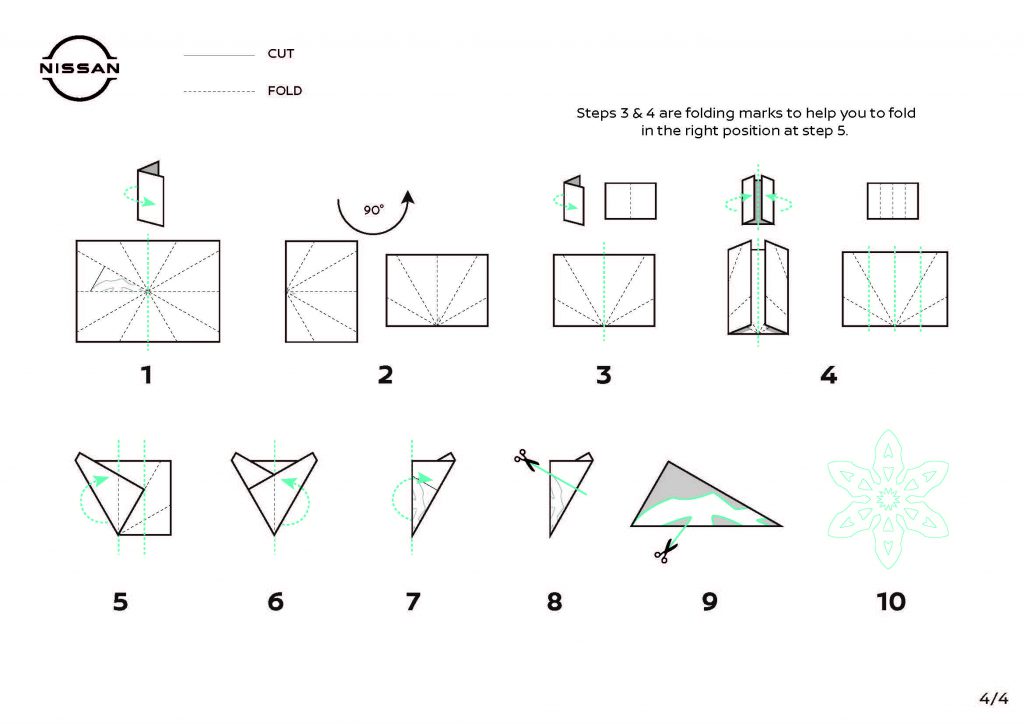 NISSAN

CUT

FOLD

Steps 3 & 4 are folding marks to help you to fold in the right position at step 5.

90°

1

2

3

4

5

6

7

8

9

10

4/4